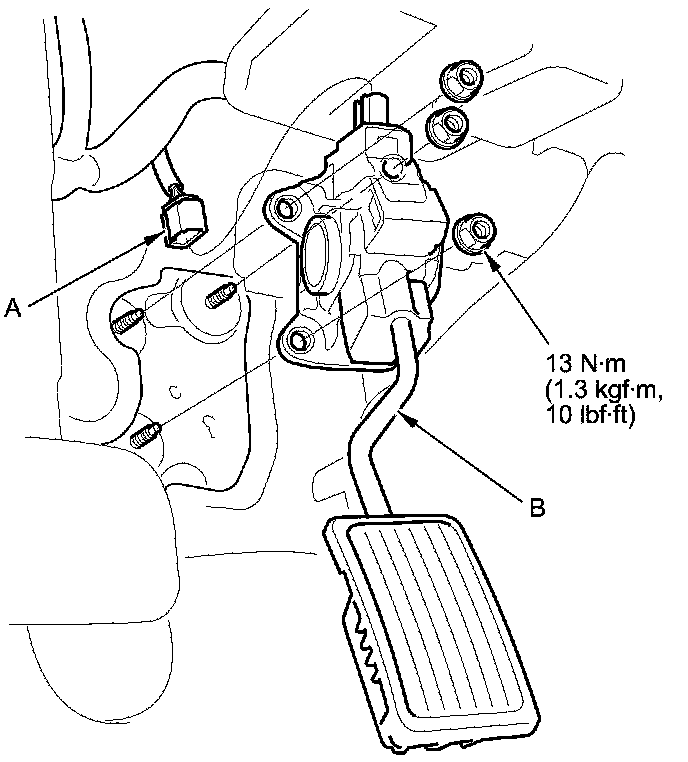 A

13 N·m
(1.3 kgf·m,
10 lbf·ft)

B