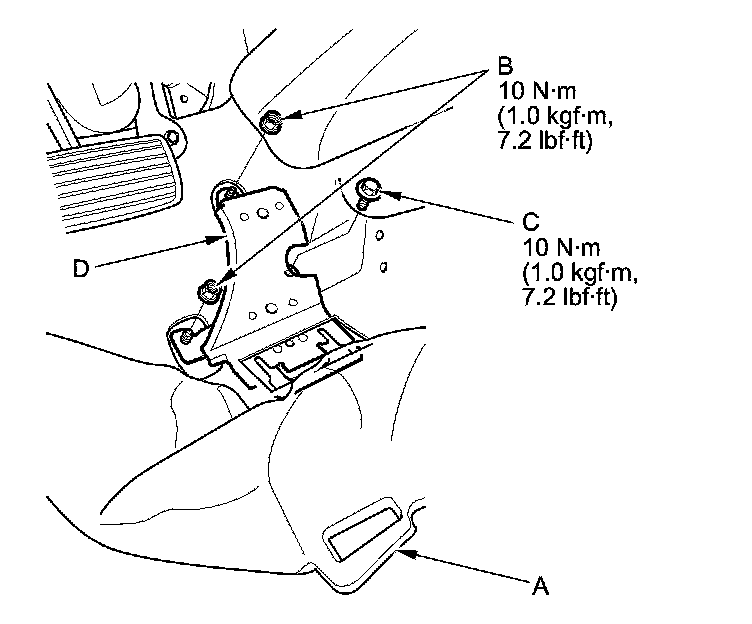 B
10 N·m
(1.0 kgf·m,
7.2 lbf·ft)

C
10 N·m
(1.0 kgf·m,
7.2 lbf·ft)

D

A