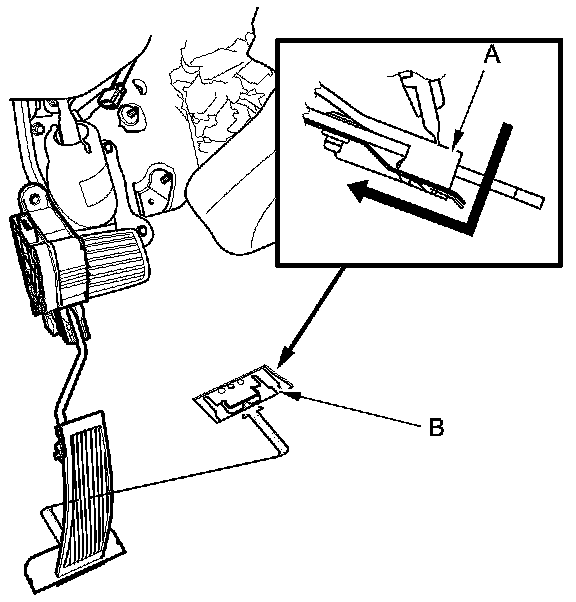 A

B