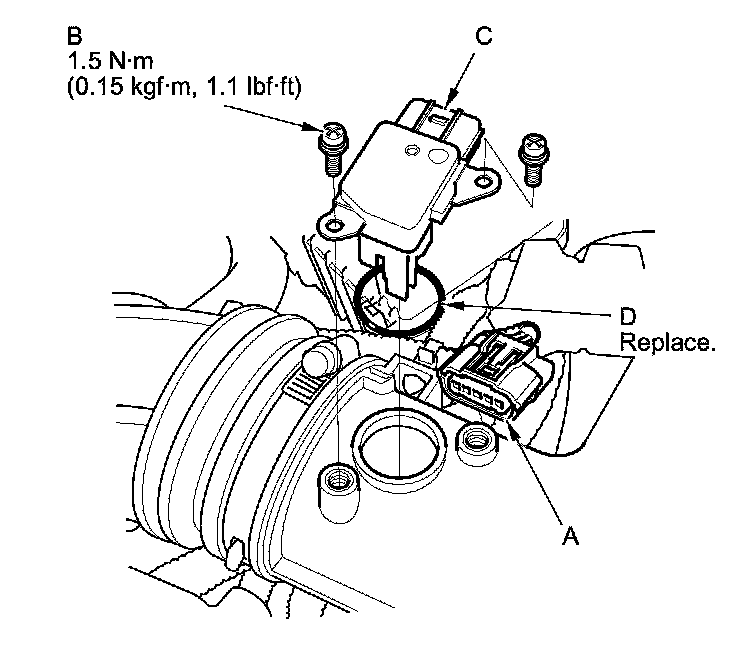 B
1.5 N·m
(0.15 kgf·m, 1.1 lbf·ft)

C

D
Replace.

A