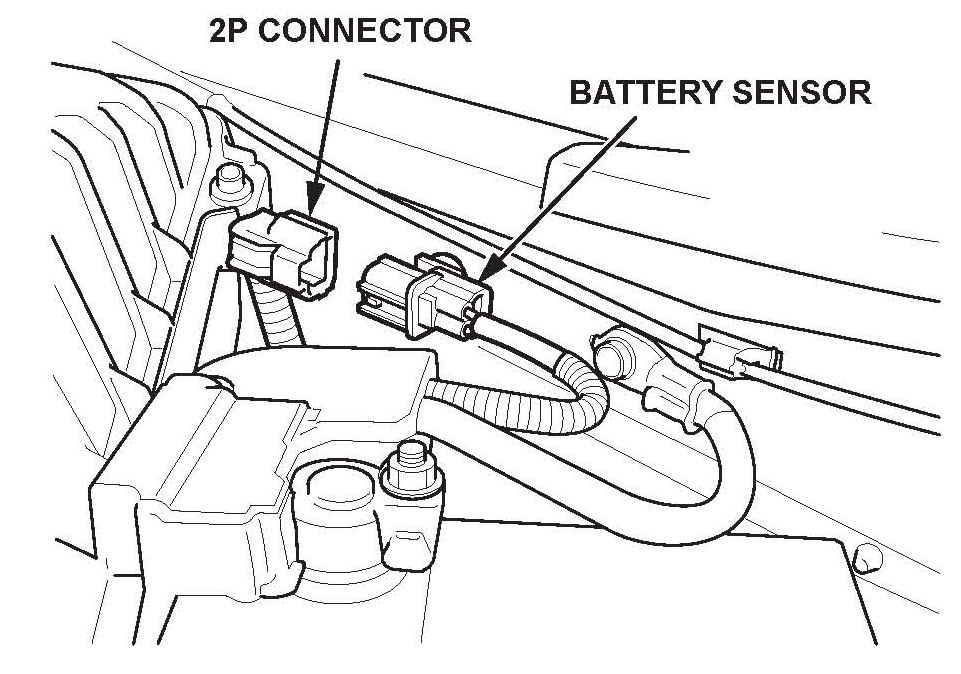 2P CONNECTOR

BATTERY SENSOR