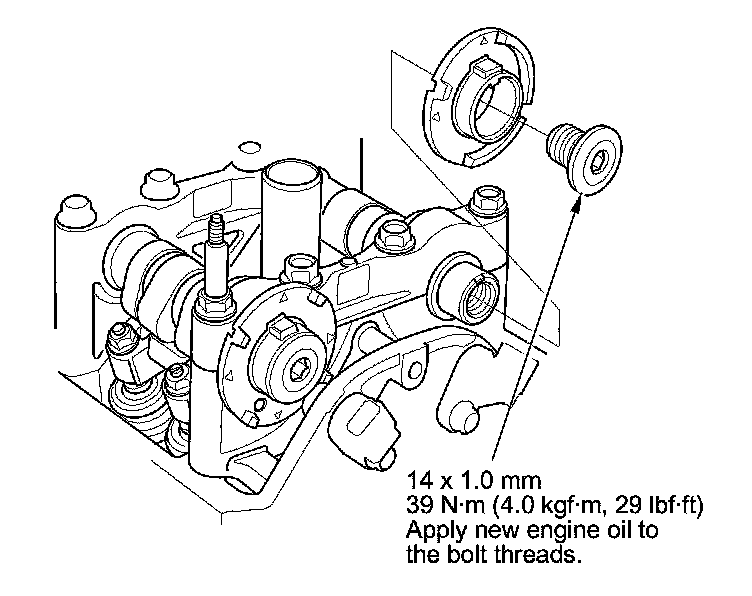 14 x 1.0 mm
39 N·m (4.0 kgf·m, 29 lbf·ft)
Apply new engine oil to the bolt threads.