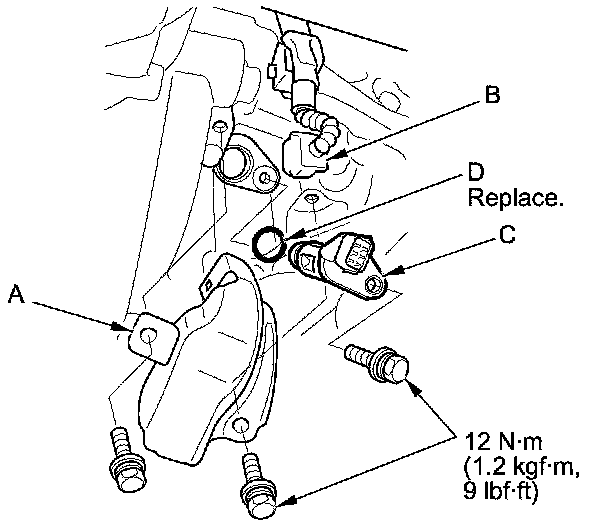 B

D
Replace.

C

A

12 N·m
(1.2 kgf·m,
9 lbf·ft)