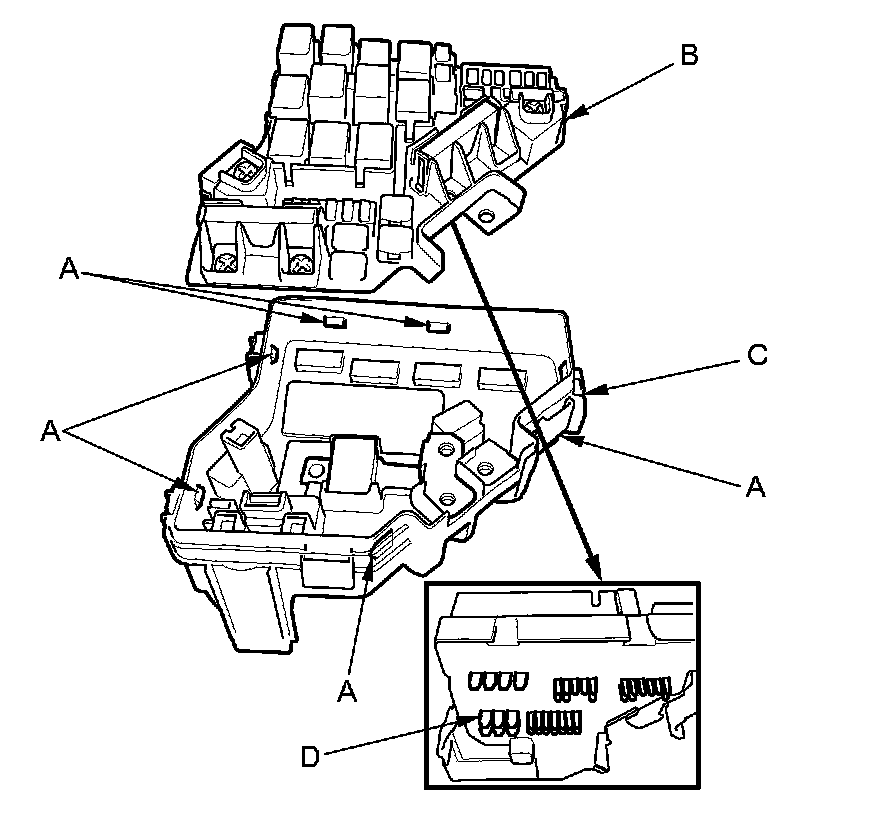 B

A

C

A

A

A

D