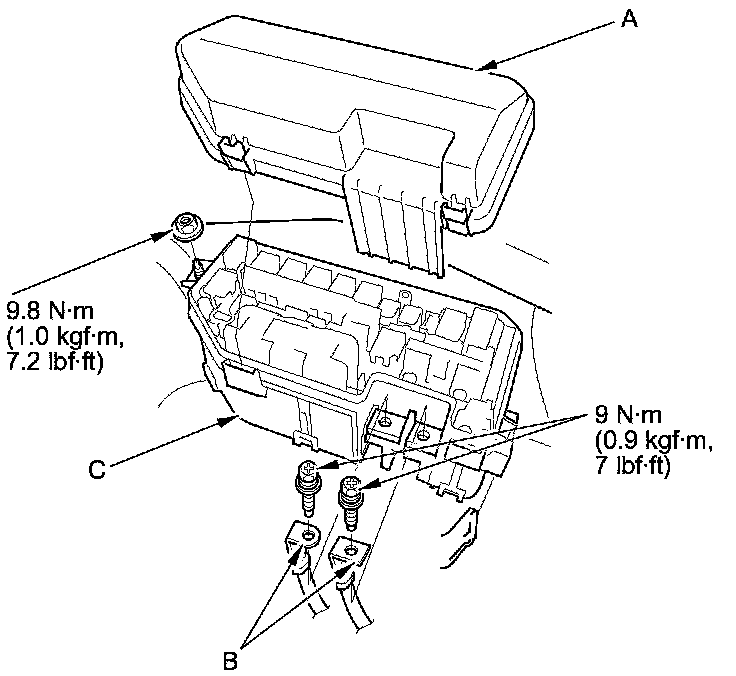 A

9.8 N·m
(1.0 kgf·m,
7.2 lbf·ft)

9 N·m
(0.9 kgf·m,
7 lbf·ft)

C

B