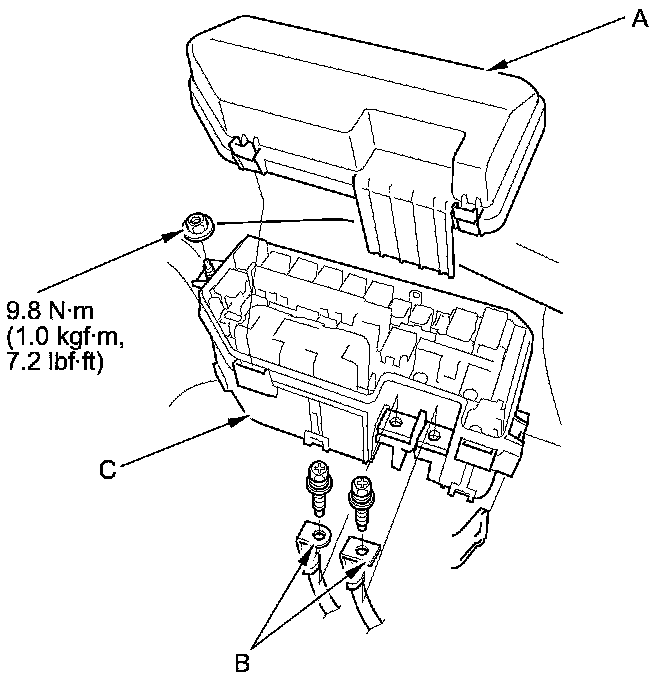 A

9.8 N·m
(1.0 kgf·m,
7.2 lbf·ft)

C

B