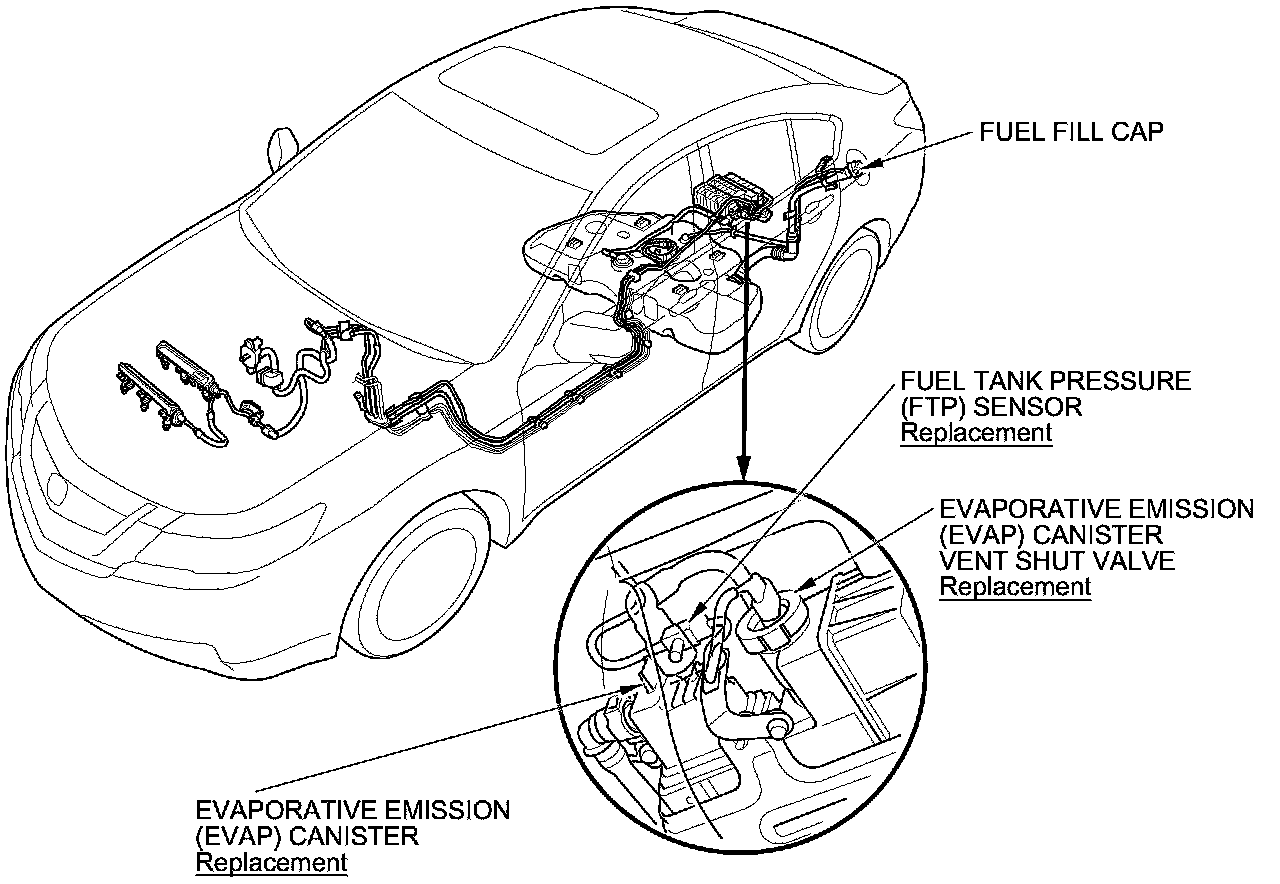 FUEL FILL CAP

FUEL TANK PRESSURE (FTP) SENSOR
Replacement

EVAPORATIVE EMISSION (EVAP) CANISTER VENT SHUT VALVE
Replacement

EVAPORATIVE EMISSION (EVAP) CANISTER
Replacement