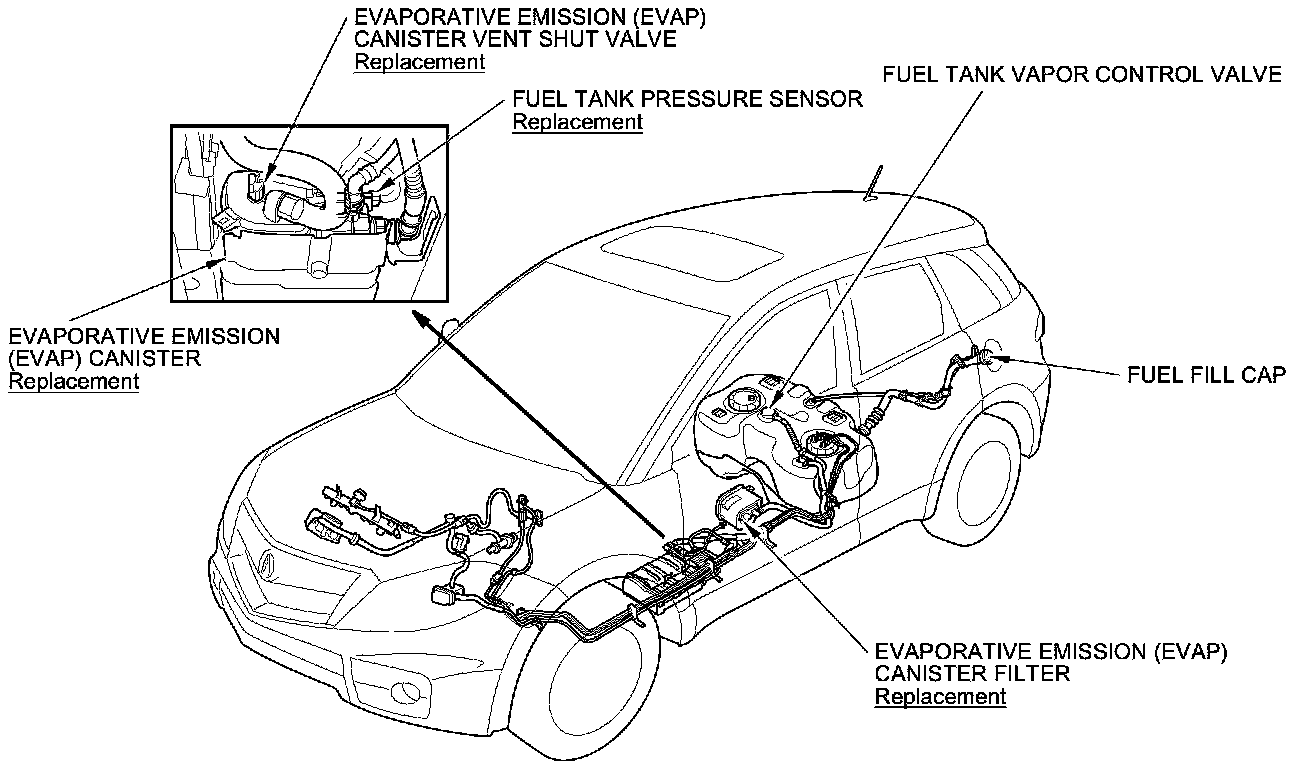 EVAPORATIVE EMISSION (EVAP) CANISTER VENT SHUT VALVE
Replacement

FUEL TANK PRESSURE SENSOR
Replacement

FUEL TANK VAPOR CONTROL VALVE

EVAPORATIVE EMISSION (EVAP) CANISTER
Replacement

FUEL FILL CAP

EVAPORATIVE EMISSION (EVAP) CANISTER FILTER
Replacement