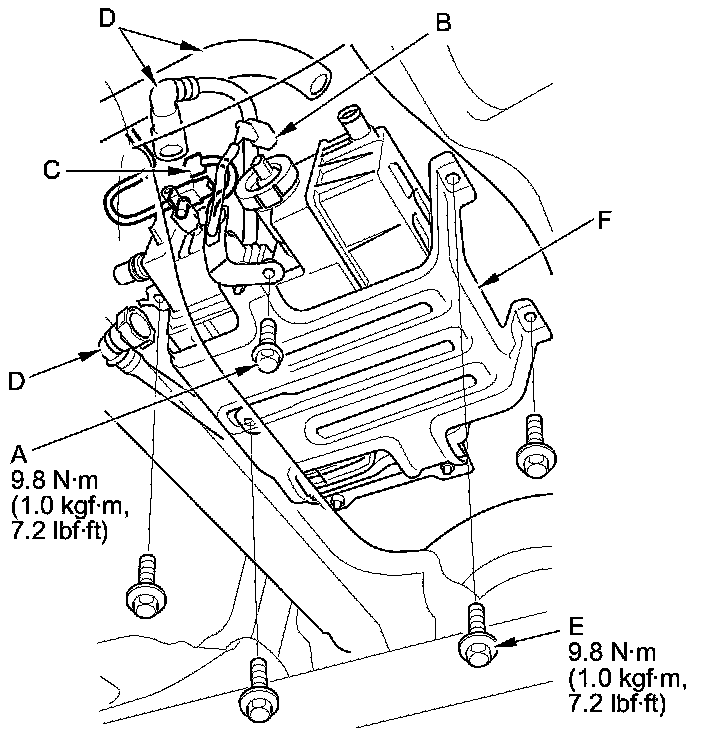 D

B

C

F

D

A
9.8 N·m
(1.0 kgf·m,
7.2 lbf·ft)

E
9.8 N·m
(1.0 kgf·m,
7.2 lbf·ft)