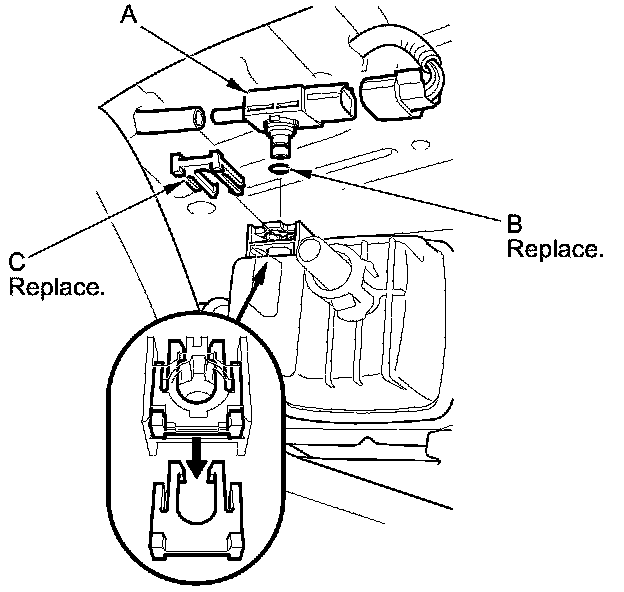 A

B
Replace.

C
Replace.