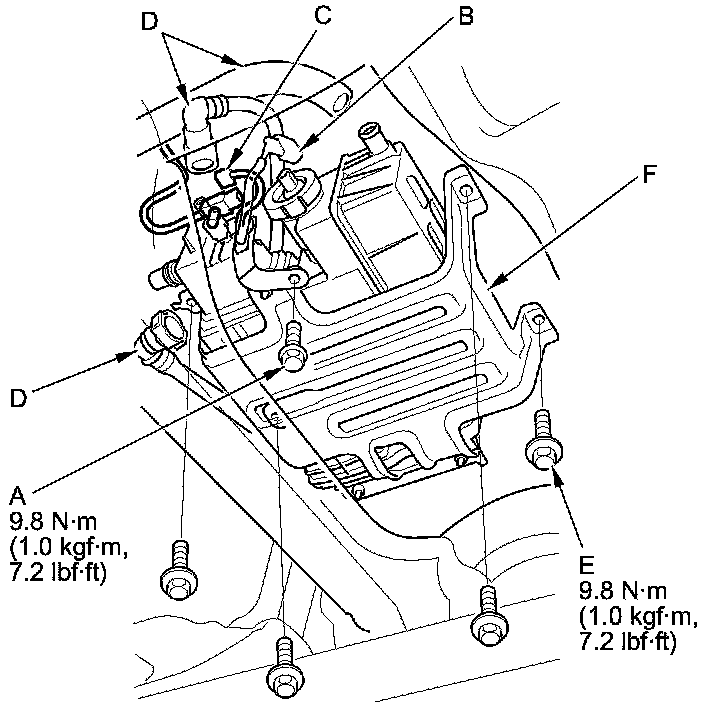 D
C
B
F
D
A
9.8 N·m
(1.0 kgf·m,
7.2 lbf·ft)
E
9.8 N·m
(1.0 kgf·m,
7.2 lbf·ft)