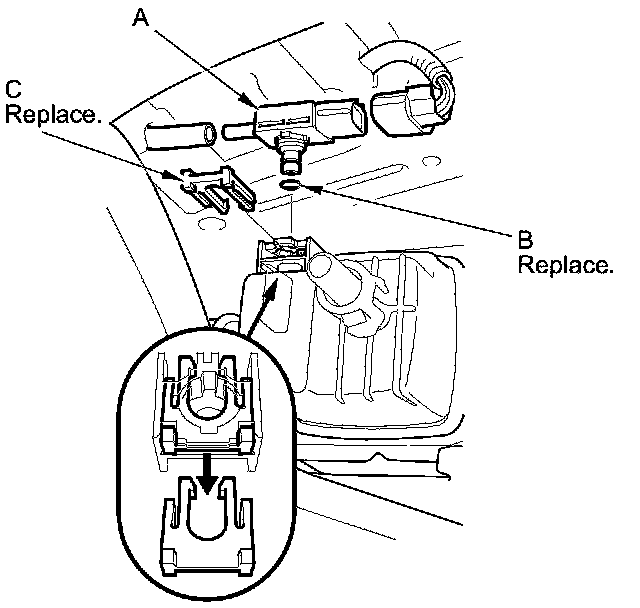 A

C
Replace.

B
Replace.