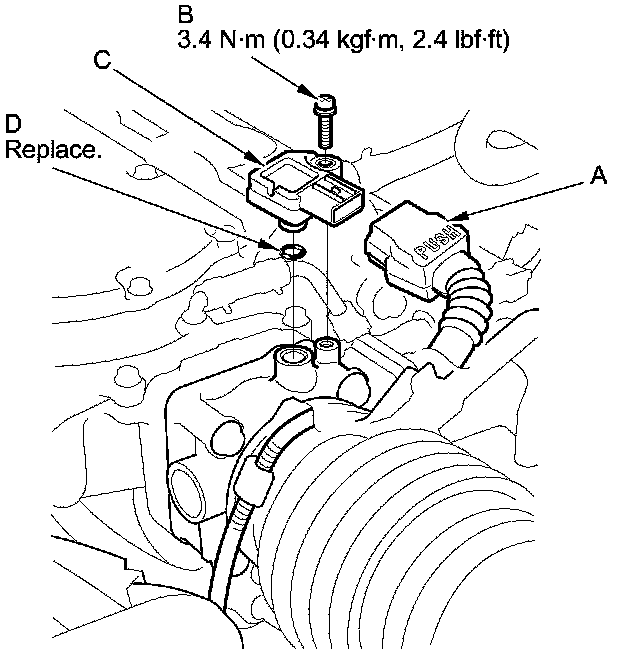 B
3.4 N·m (0.34 kgf·m, 2.4 lbf·ft)

C

D
Replace.

A

PUSH