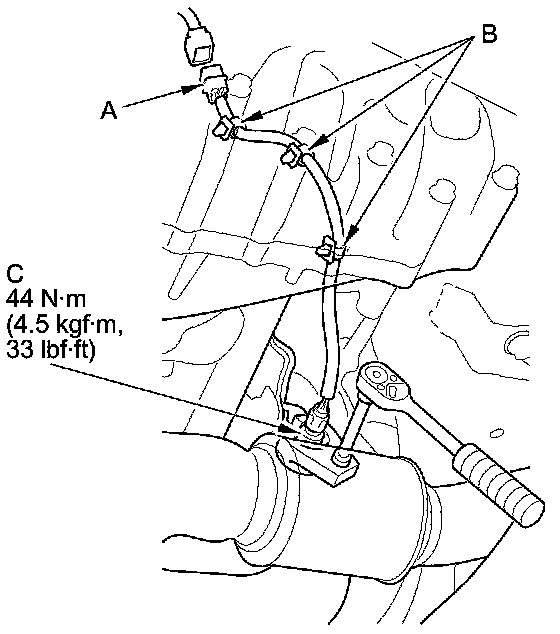 B

A

C
44 N·m
(4.5 kgf·m,
33 lbf·ft)