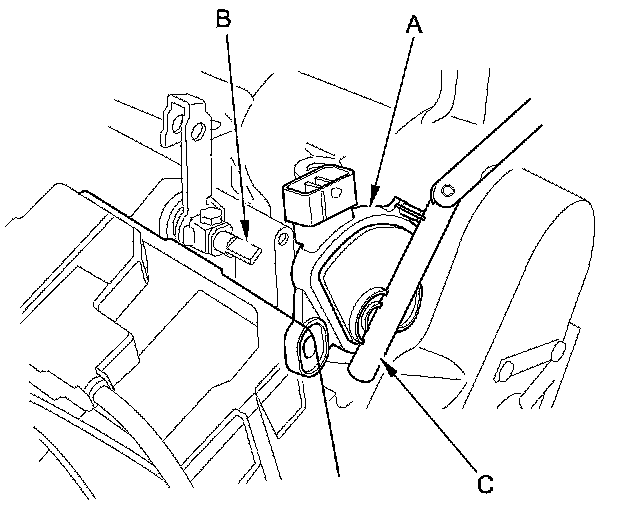 B
A
C