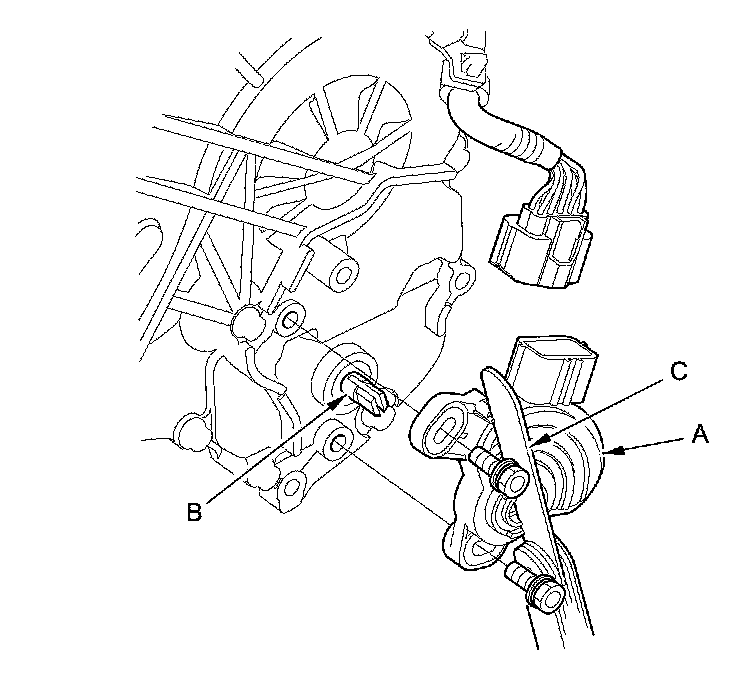 C
A
B