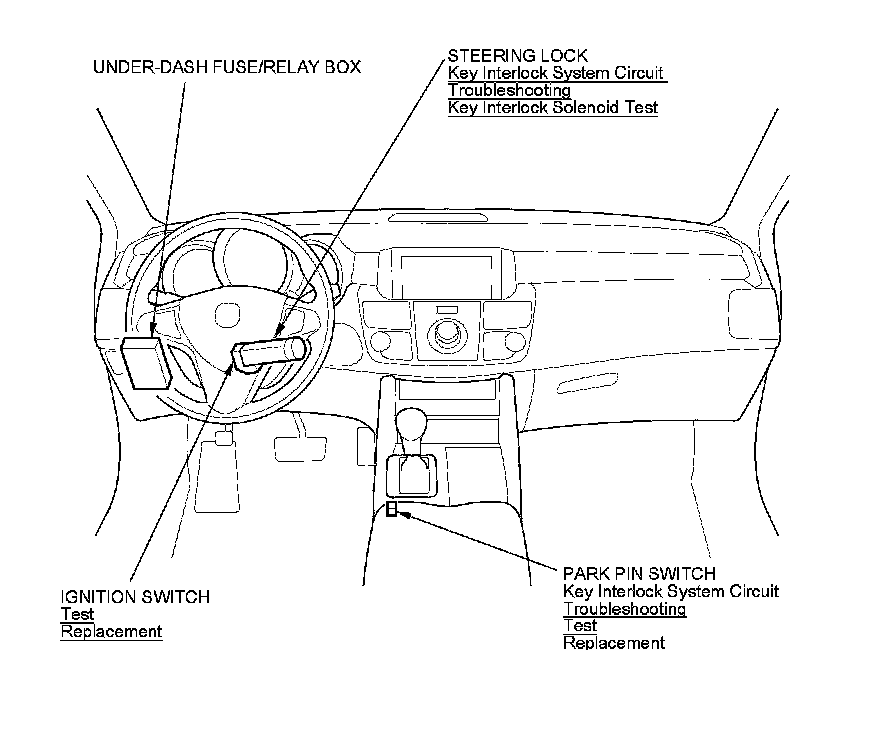 UNDER-DASH FUSE/RELAY BOX

STEERING LOCK
Key Interlock System Circuit Troubleshooting
Key Interlock Solenoid Test

IGNITION SWITCH
Test
Replacement

PARK PIN SWITCH
Key Interlock System Circuit Troubleshooting
Test
Replacement