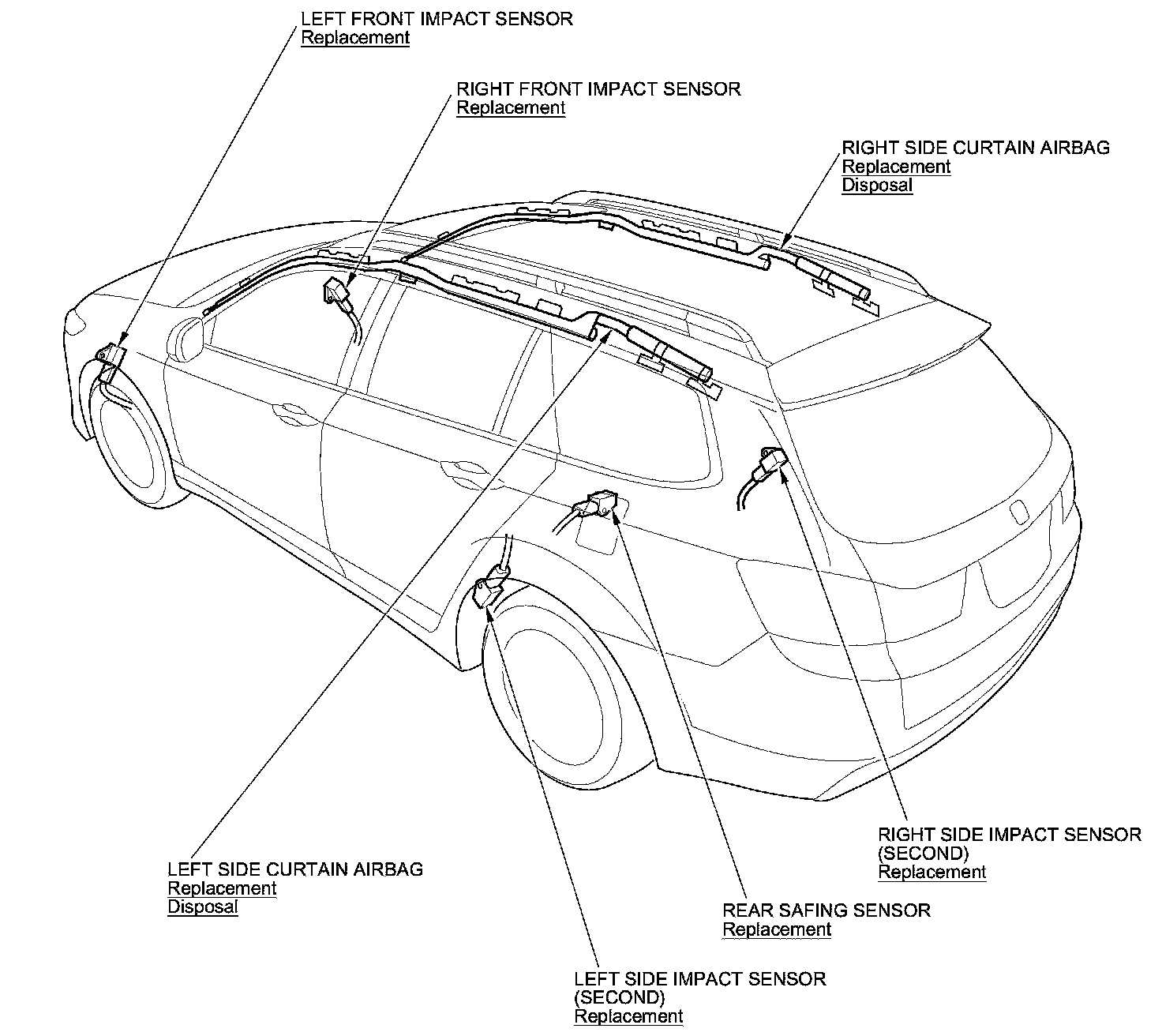 LEFT FRONT IMPACT SENSOR
Replacement

RIGHT FRONT IMPACT SENSOR
Replacement

RIGHT SIDE CURTAIN AIRBAG
Replacement
Disposal

LEFT SIDE CURTAIN AIRBAG
Replacement
Disposal

RIGHT SIDE IMPACT SENSOR
(SECOND)
Replacement

REAR SAFING SENSOR
Replacement

LEFT SIDE IMPACT SENSOR
(SECOND)
Replacement