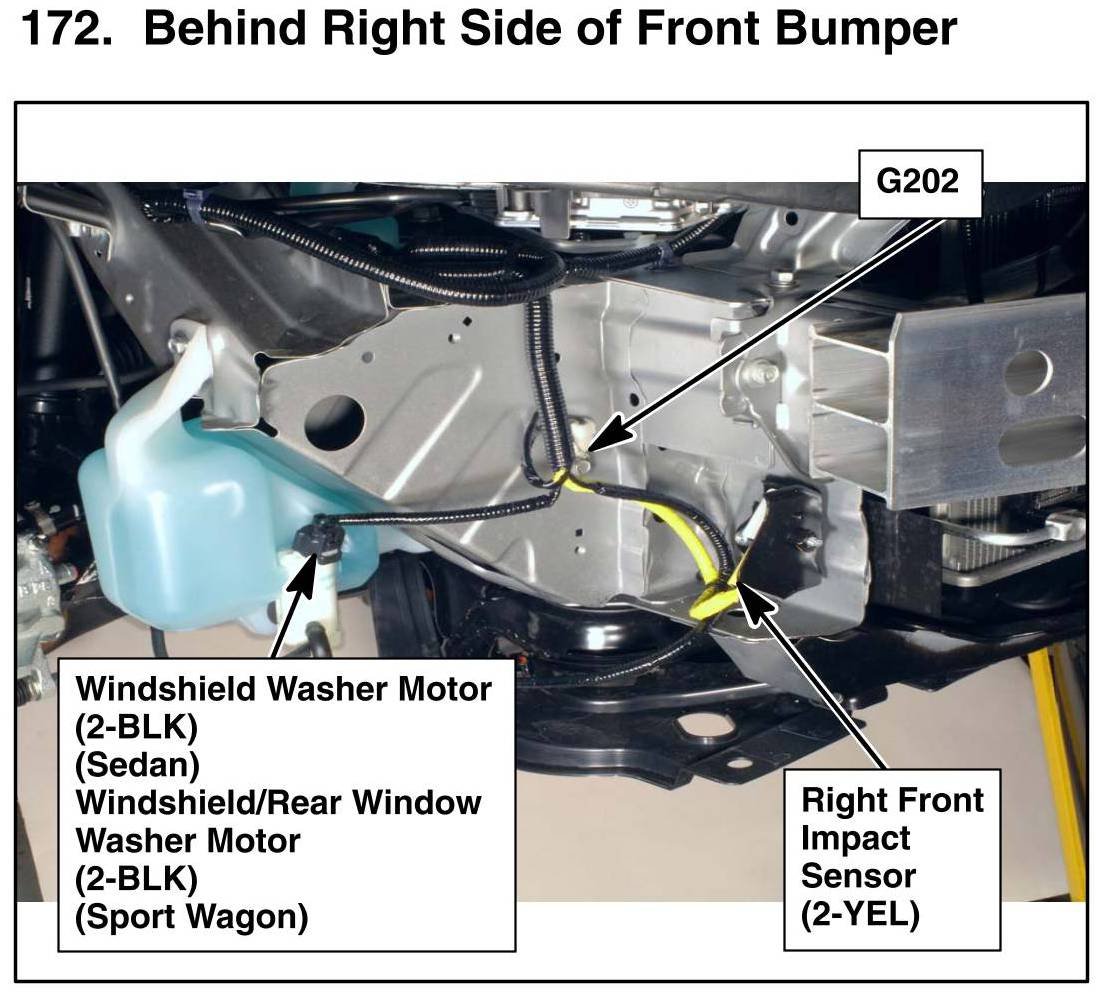 172. Behind Right Side of Front Bumper

G202

Windshield Washer Motor
(2-BLK)
(Sedan)
Windshield/Rear Window
Washer Motor
(2-BLK)
(Sport Wagon)

Right Front
Impact
Sensor
(2-YEL)