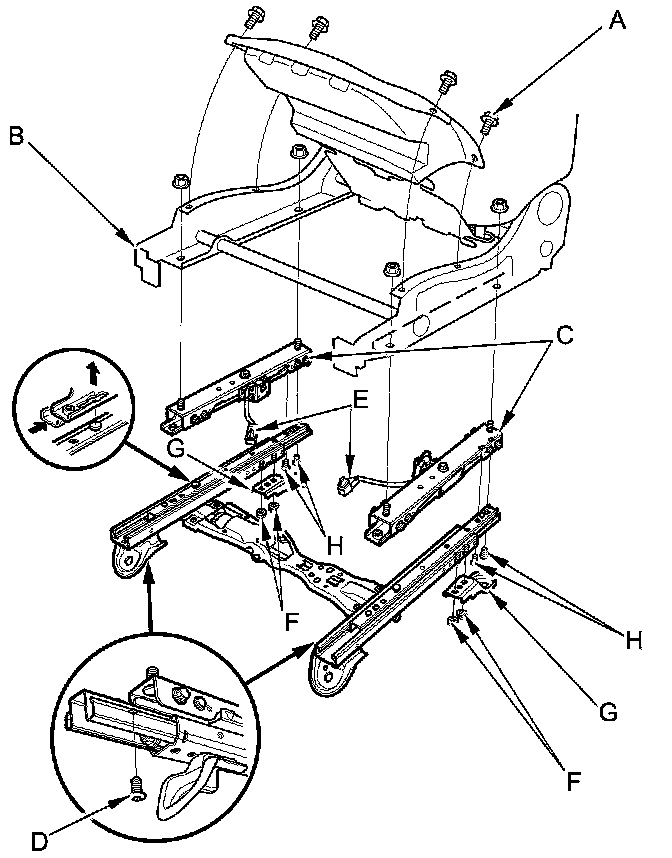 A
B
C
E
G
H
F
H
G
F
D