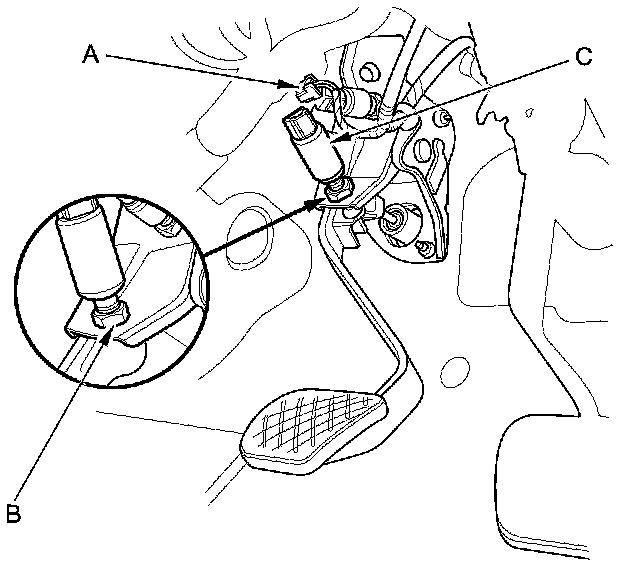 A
C
B