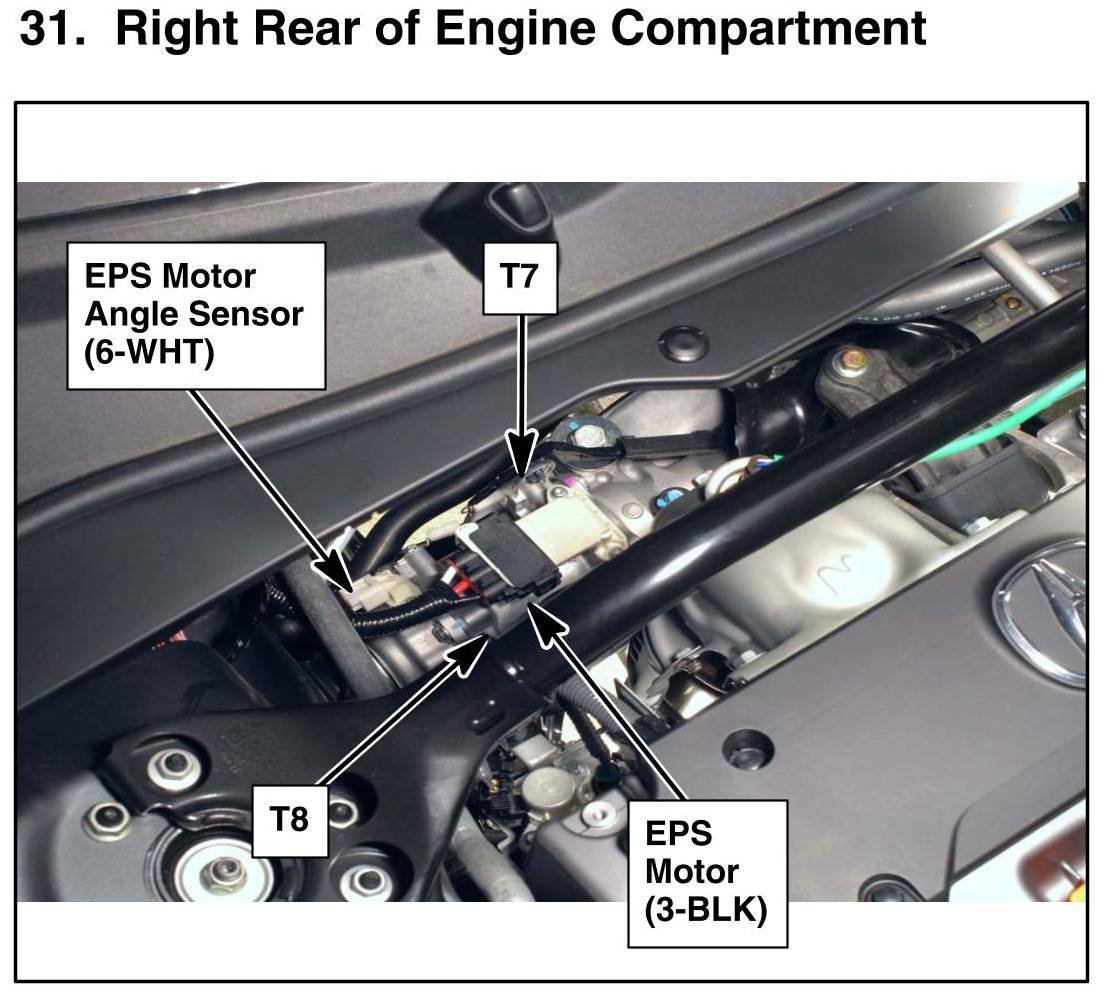 31. Right Rear of Engine Compartment

EPS Motor Angle Sensor (6-WHT)

T7

T8

EPS Motor (3-BLK)