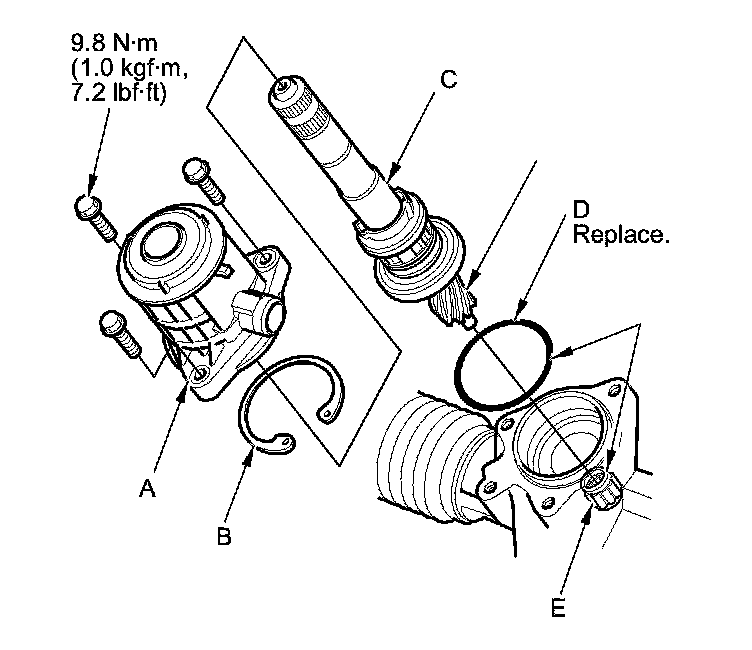 9.8 N·m
(1.0 kgf·m,
7.2 lbf·ft)

C

D
Replace.

A

B

E