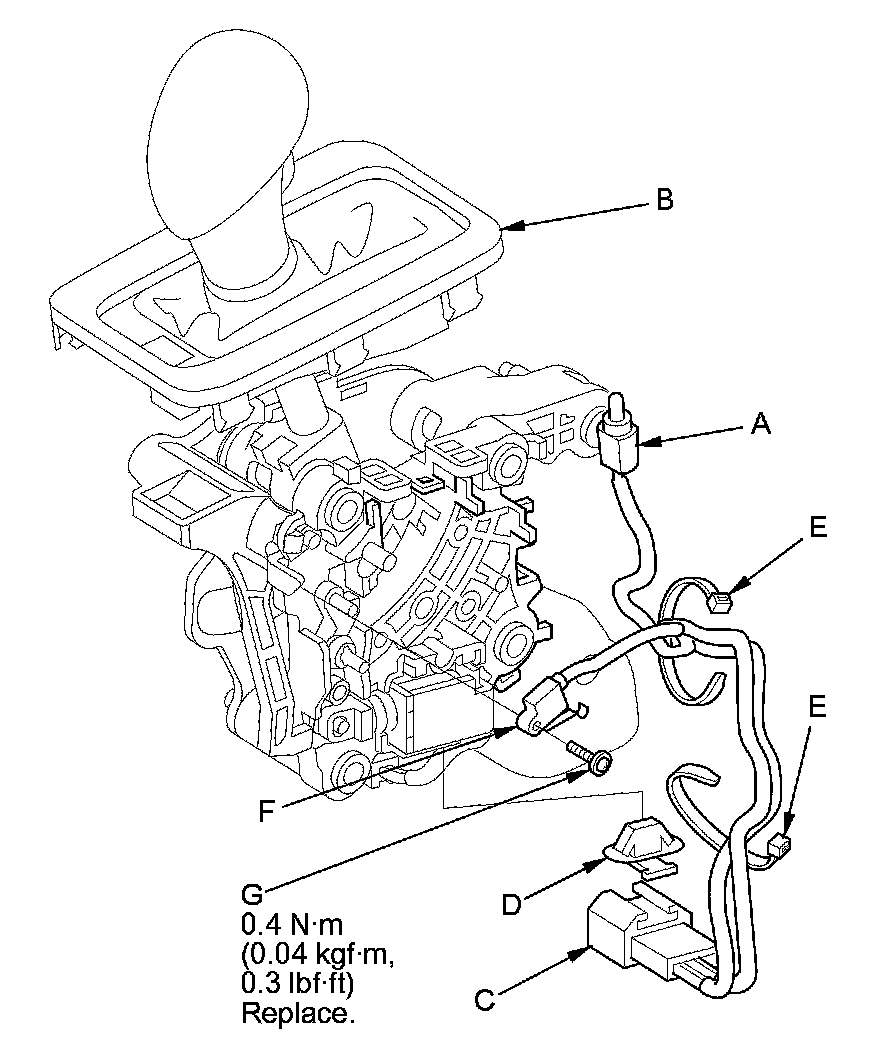 B

A

E

E

F

G
0.4 N·m
(0.04 kgf·m,
0.3 lbf·ft)
Replace.

D

C