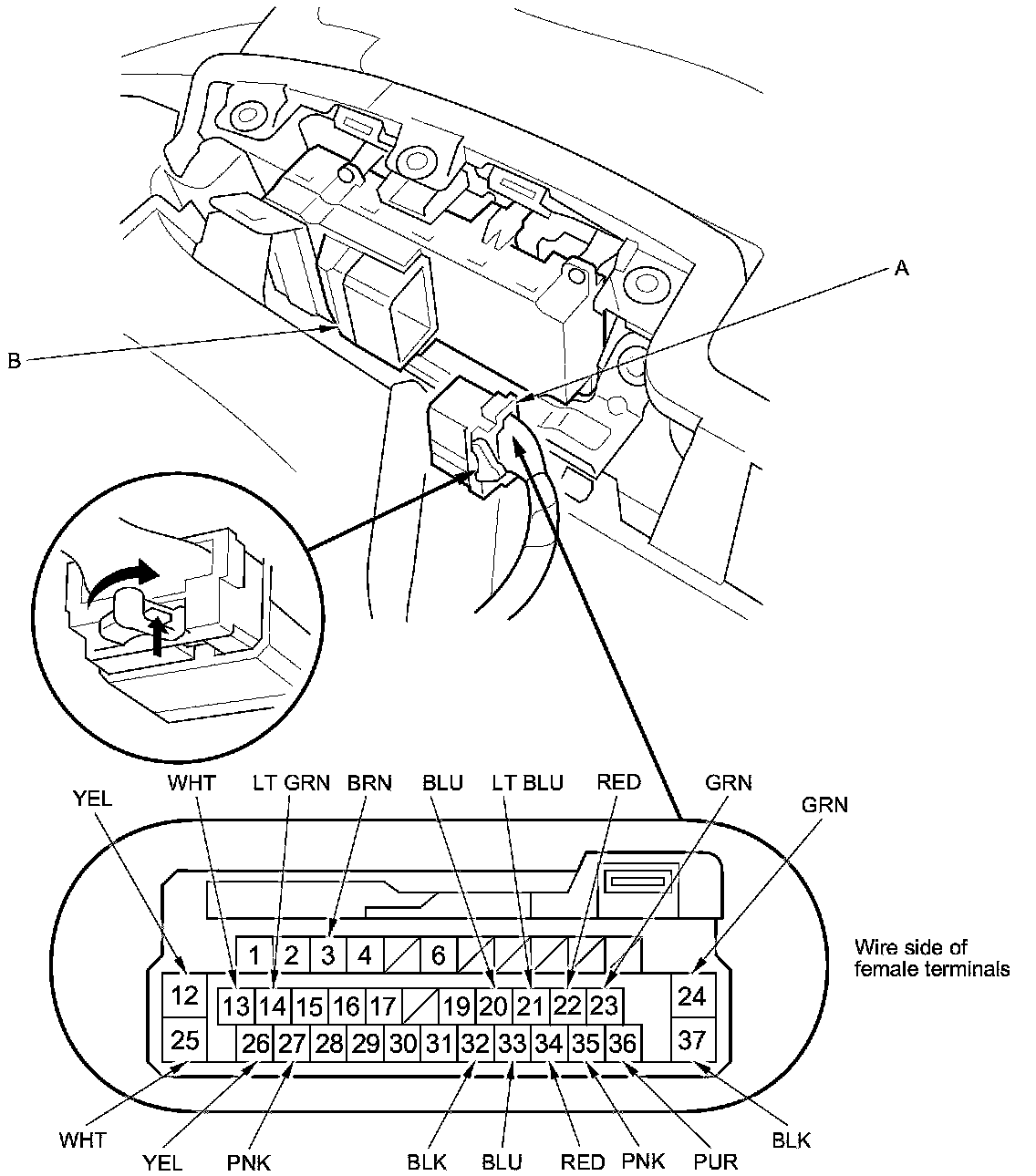 A

B

YEL WHT LT GRN BRN BLU LT BLU RED GRN GRN

1 2 3 4 6

12 13 14 15 16 17 19 20 21 22 23 24

25 26 27 28 29 30 31 32 33 34 35 36 37

Wire side of female terminals

WHT YEL PNK BLK BLU RED PNK PUR BLK