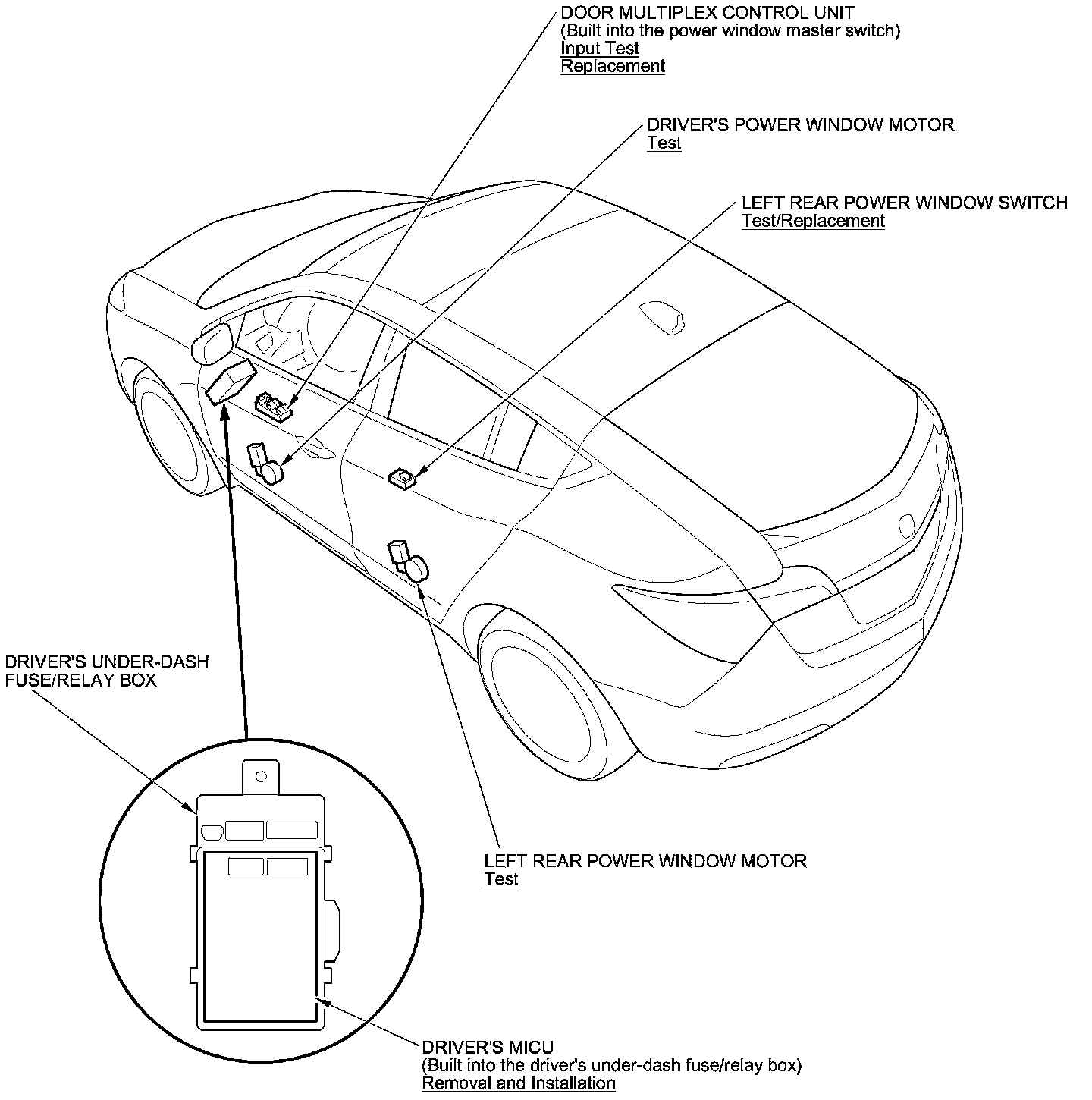 DOOR MULTIPLEX CONTROL UNIT
(Built into the power window master switch)
Input Test
Replacement

DRIVER'S POWER WINDOW MOTOR
Test

LEFT REAR POWER WINDOW SWITCH
Test/Replacement

DRIVER'S UNDER-DASH FUSE/RELAY BOX

LEFT REAR POWER WINDOW MOTOR
Test

DRIVER'S MICU
(Built into the driver's under-dash fuse/relay box)
Removal and Installation