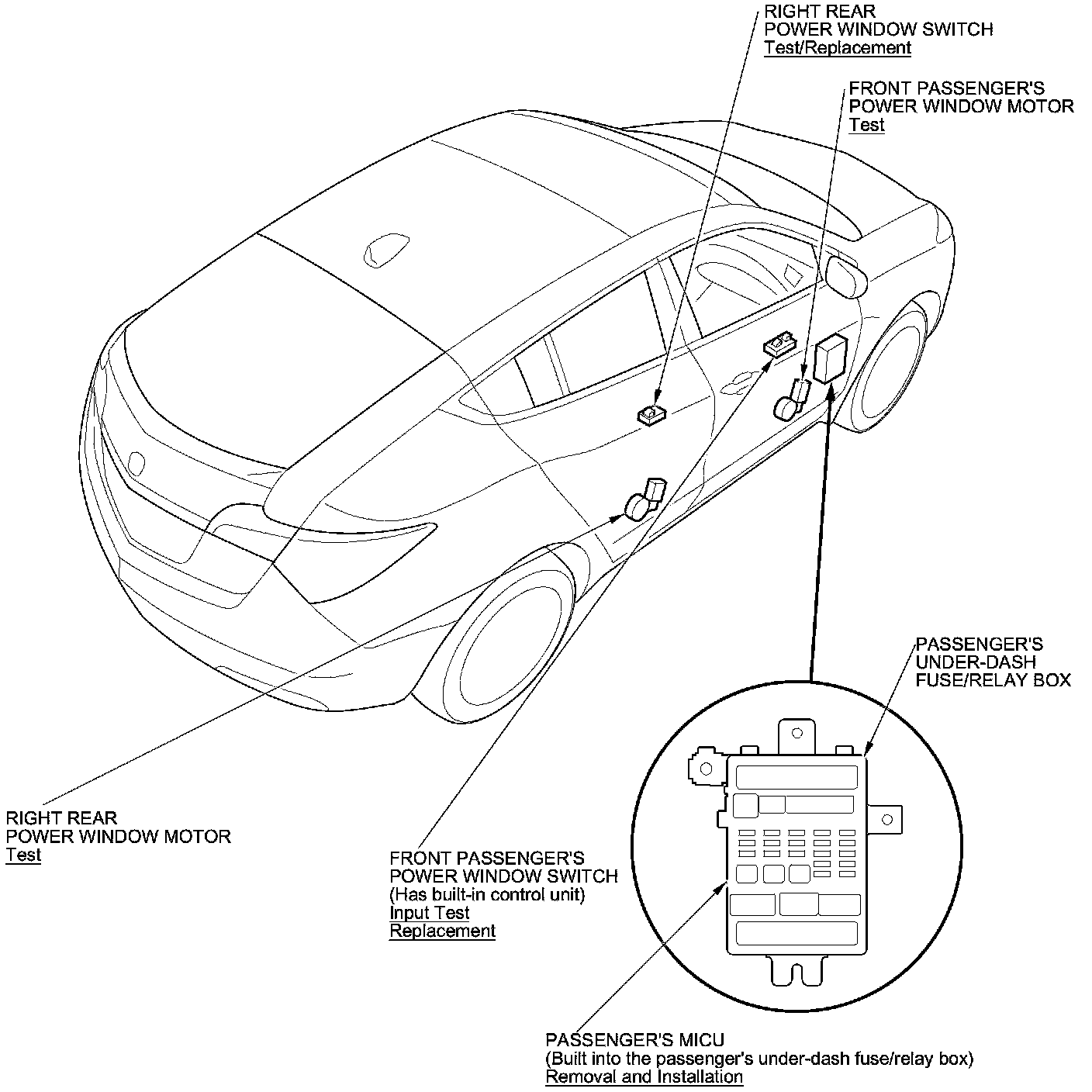 RIGHT REAR
POWER WINDOW SWITCH
Test/Replacement

FRONT PASSENGER'S
POWER WINDOW MOTOR
Test

PASSENGER'S
UNDER-DASH
FUSE/RELAY BOX

RIGHT REAR
POWER WINDOW MOTOR
Test

FRONT PASSENGER'S
POWER WINDOW SWITCH
(Has built-in control unit)
Input Test
Replacement

PASSENGER'S MICU
(Built into the passenger's under-dash fuse/relay box)
Removal and Installation