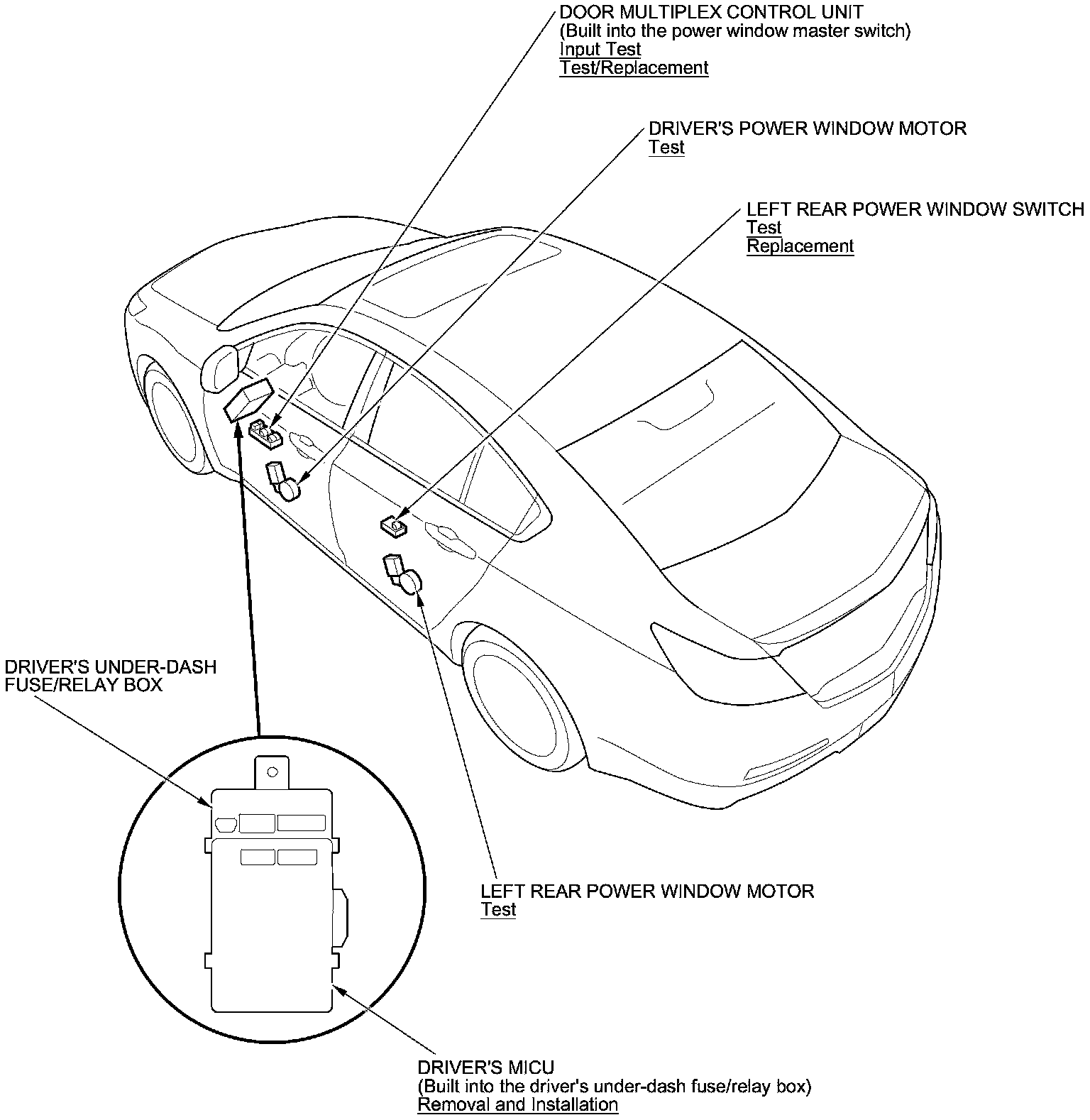 DOOR MULTIPLEX CONTROL UNIT
(Built into the power window master switch)
Input Test
Test/Replacement

DRIVER'S POWER WINDOW MOTOR
Test

LEFT REAR POWER WINDOW SWITCH
Test
Replacement

DRIVER'S UNDER-DASH FUSE/RELAY BOX

LEFT REAR POWER WINDOW MOTOR
Test

DRIVER'S MICU
(Built into the driver's under-dash fuse/relay box)
Removal and Installation