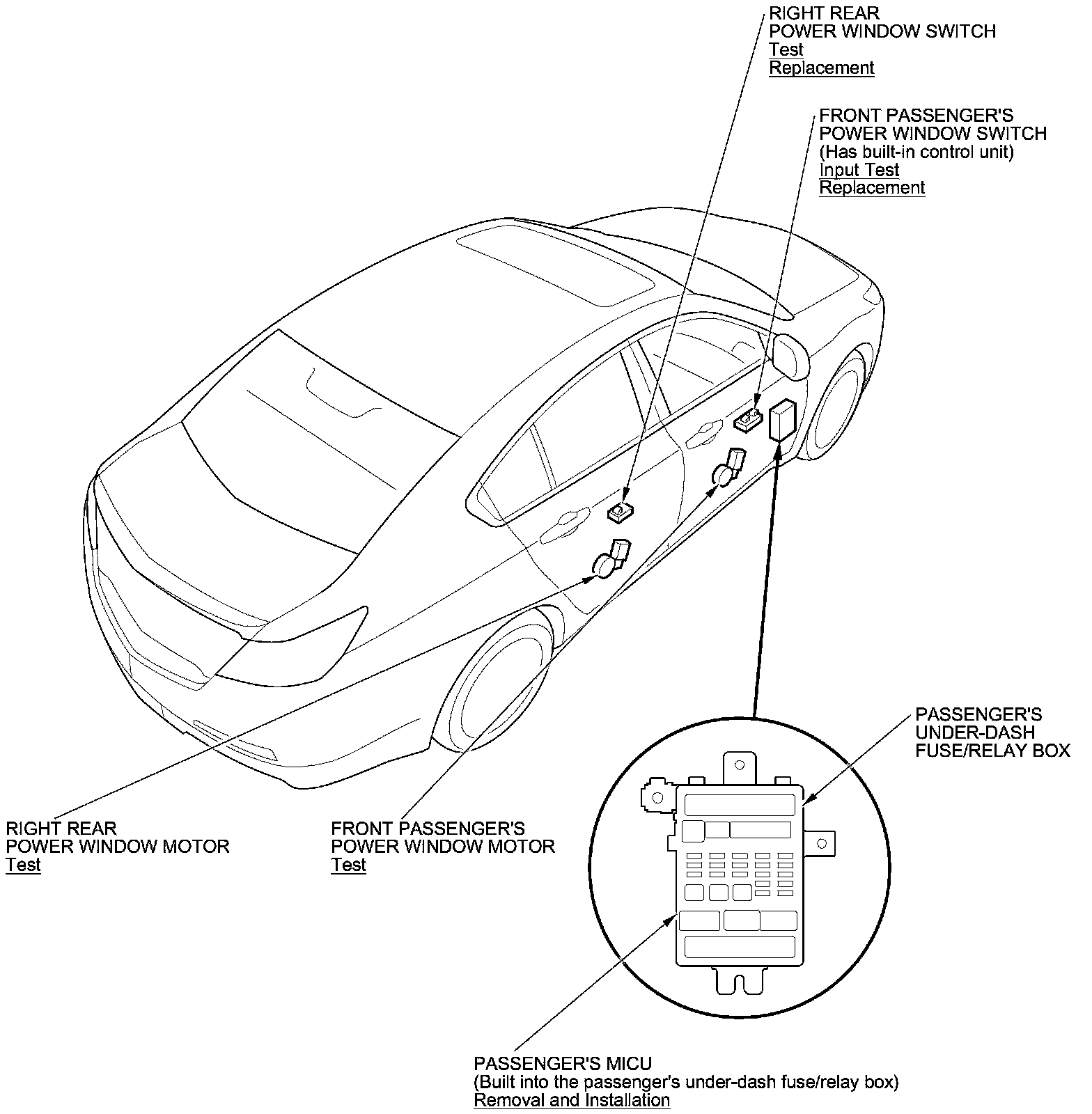 RIGHT REAR
POWER WINDOW SWITCH
Test
Replacement

FRONT PASSENGER'S
POWER WINDOW SWITCH
(Has built-in control unit)
Input Test
Replacement

PASSENGER'S
UNDER-DASH
FUSE/RELAY BOX

RIGHT REAR
POWER WINDOW MOTOR
Test

FRONT PASSENGER'S
POWER WINDOW MOTOR
Test

PASSENGER'S MICU
(Built into the passenger's under-dash fuse/relay box)
Removal and Installation