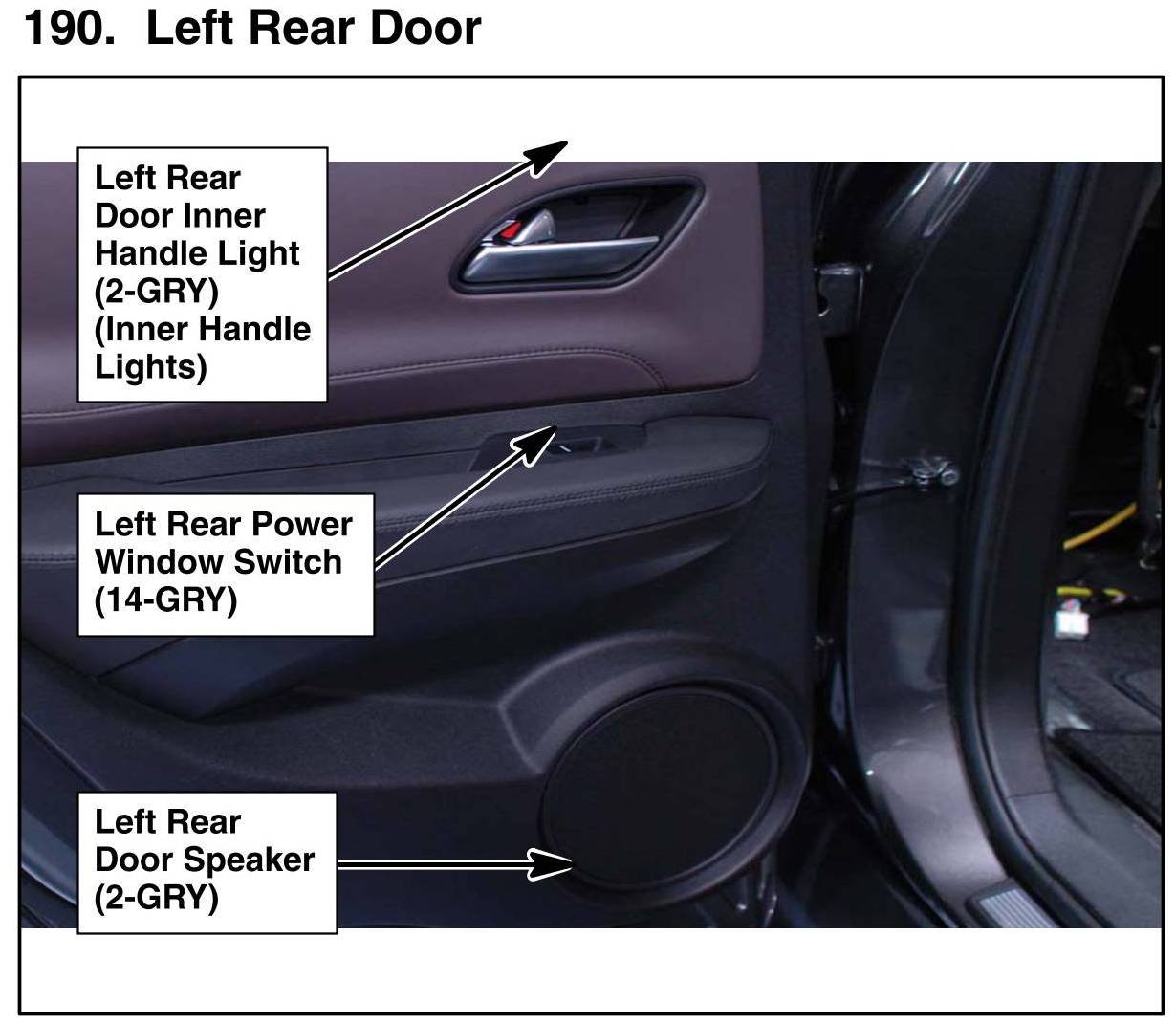 190. Left Rear Door

Left Rear Door Inner Handle Light (2-GRY) (Inner Handle Lights)

Left Rear Power Window Switch (14-GRY)

Left Rear Door Speaker (2-GRY)