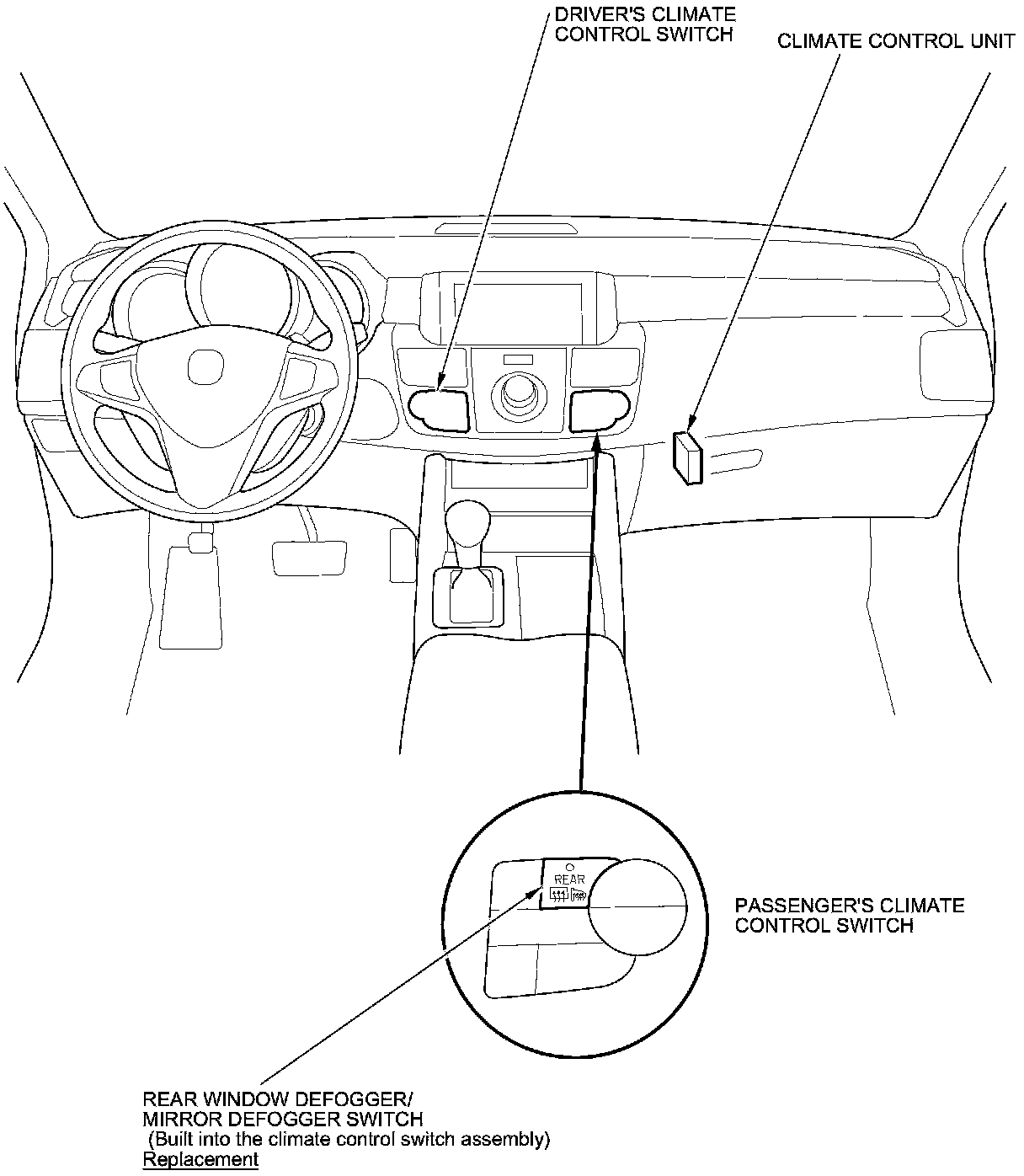 DRIVER'S CLIMATE CONTROL SWITCH

CLIMATE CONTROL UNIT

REAR

PASSENGER'S CLIMATE CONTROL SWITCH

REAR WINDOW DEFOGGER/ MIRROR DEFOGGER SWITCH (Built into the climate control switch assembly) Replacement