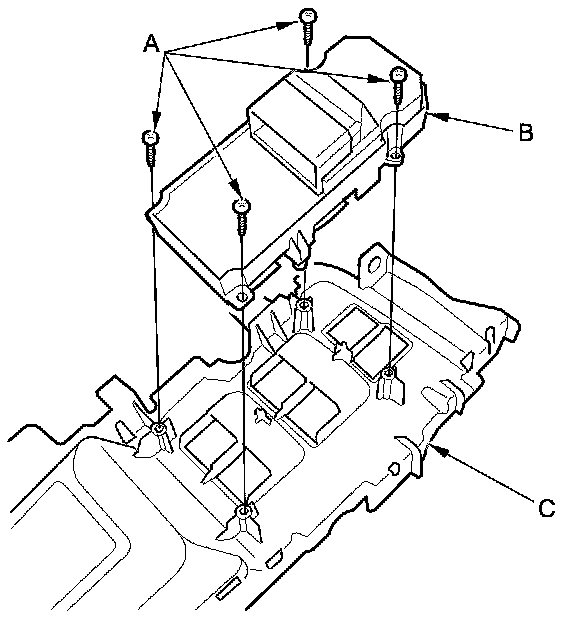 A
B
C