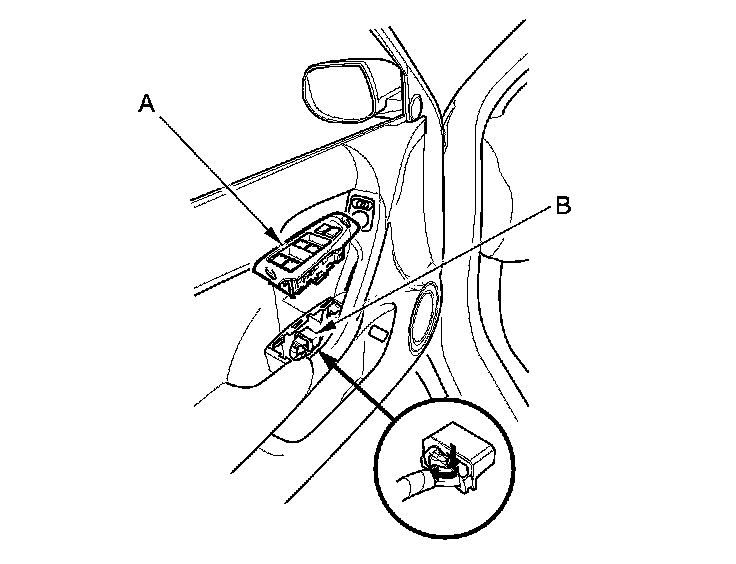 A

B