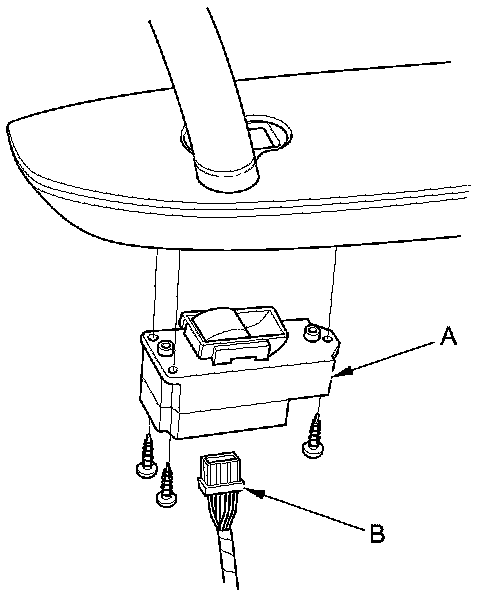 A

B