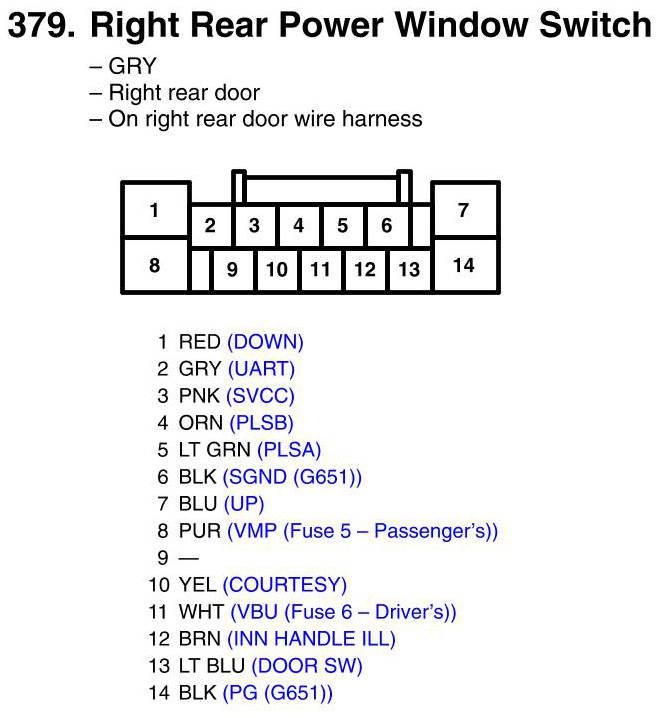 379. Right Rear Power Window Switch

– GRY
– Right rear door
– On right rear door wire harness

1
2 3 4 5 6
7
8
9 10 11 12 13
14

1 RED (DOWN)
2 GRY (UART)
3 PNK (SVCC)
4 ORN (PLSB)
5 LT GRN (PLSA)
6 BLK (SGND (G651))
7 BLU (UP)
8 PUR (VMP (Fuse 5 – Passenger's))
9 —
10 YEL (COURTESY)
11 WHT (VBU (Fuse 6 – Driver's))
12 BRN (INN HANDLE ILL)
13 LT BLU (DOOR SW)
14 BLK (PG (G651))