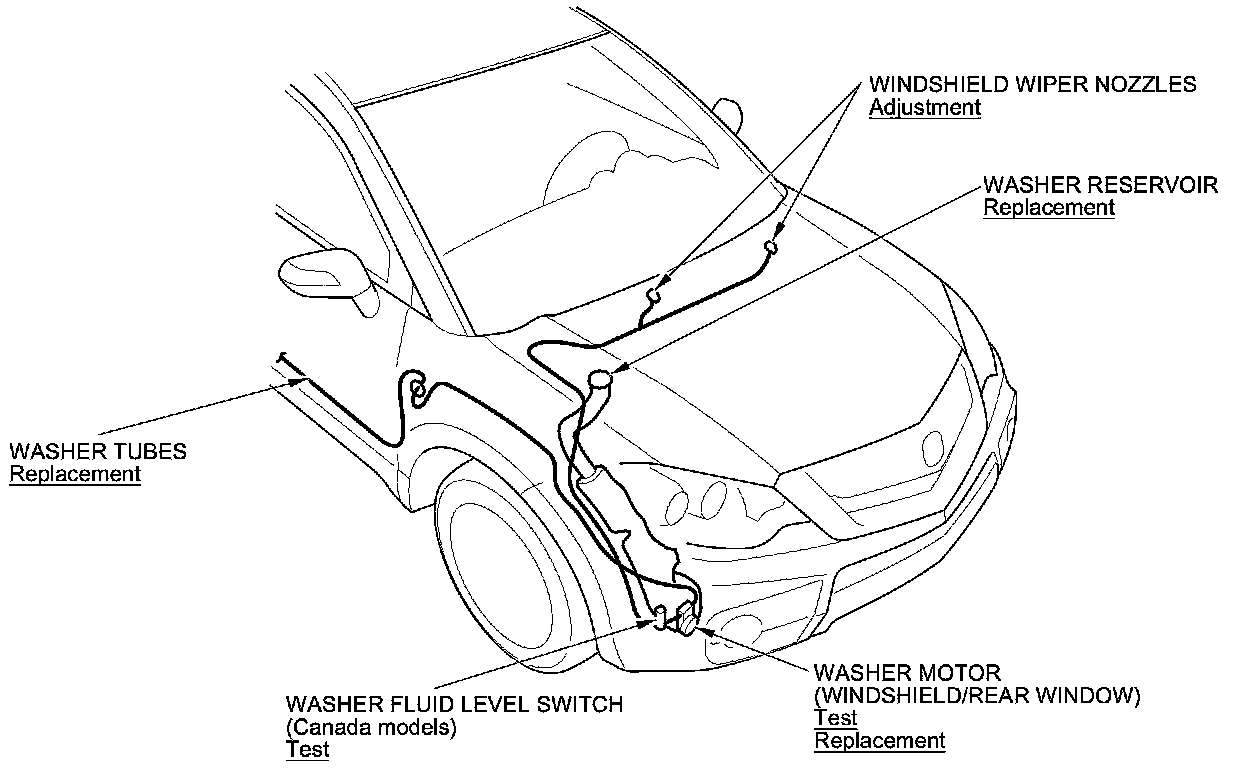 WINDSHIELD WIPER NOZZLES
Adjustment

WASHER RESERVOIR
Replacement

WASHER TUBES
Replacement

WASHER FLUID LEVEL SWITCH
(Canada models)
Test

WASHER MOTOR
(WINDSHIELD/REAR WINDOW)
Test
Replacement