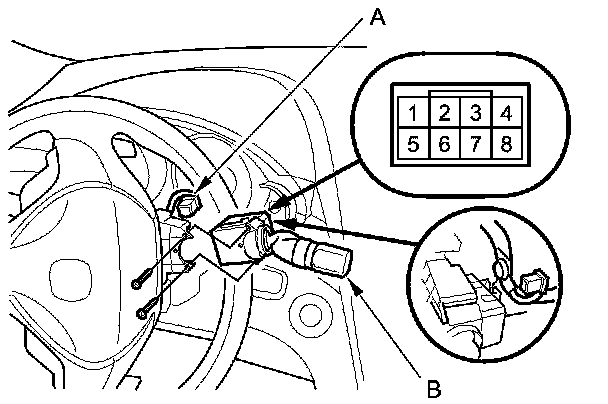 A

| 1 | 2 | 3 | 4 |
|---|---|---|---|
| 5 | 6 | 7 | 8 |

B