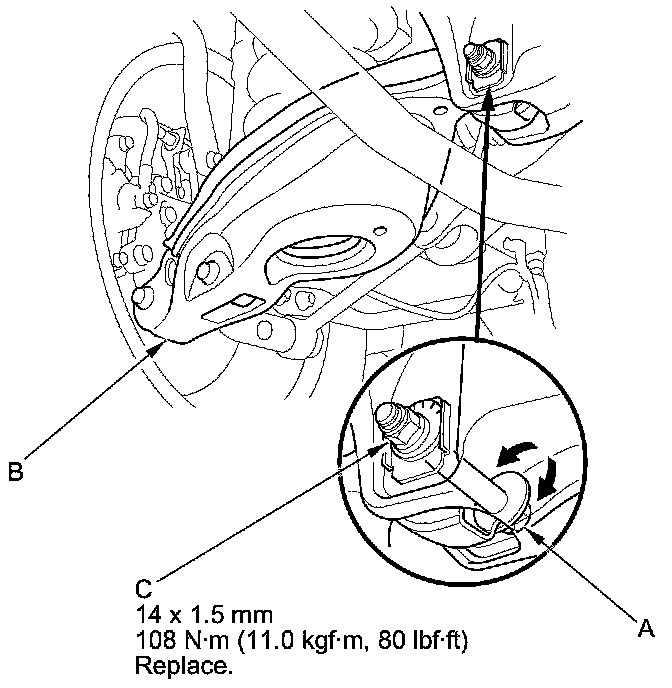 B

C
14 x 1.5 mm
108 N·m (11.0 kgf·m, 80 lbf·ft)
Replace.

A