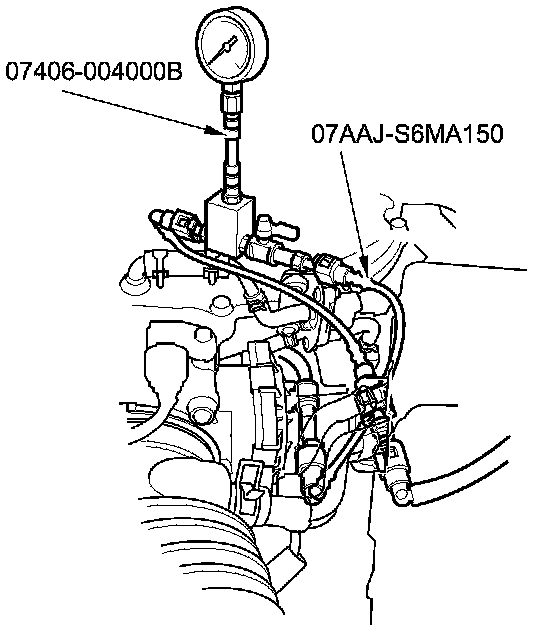 07406-004000B

07AAJ-S6MA150