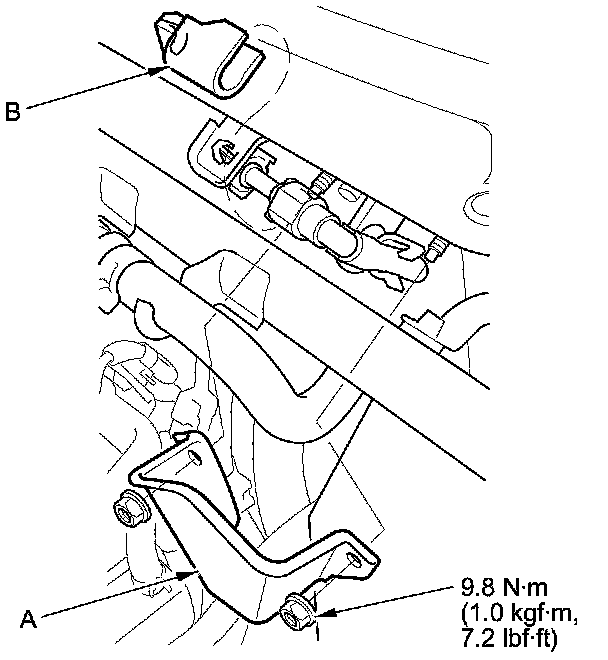 B

A

9.8 N·m
(1.0 kgf·m,
7.2 lbf·ft)