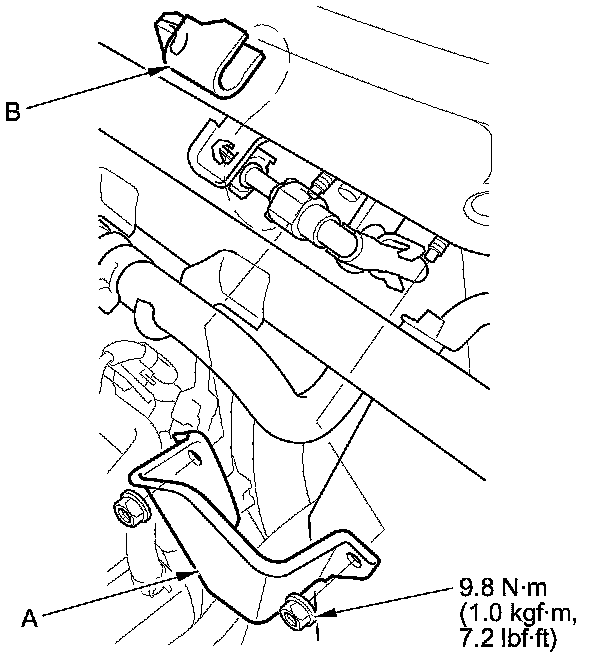 B

A

9.8 N·m
(1.0 kgf·m,
7.2 lbf·ft)