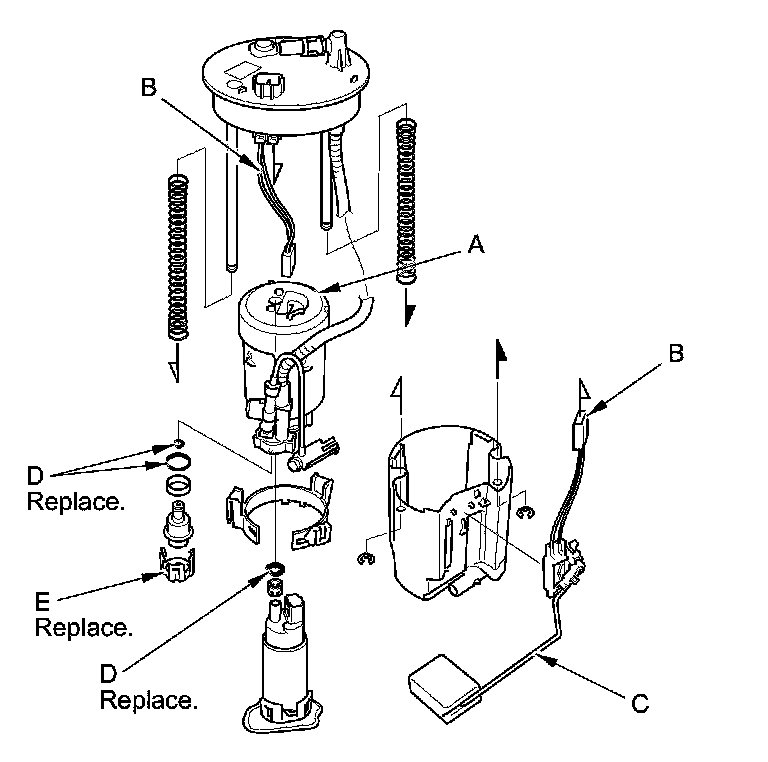 B

A

B

D
Replace.

E
Replace.

D
Replace.

C