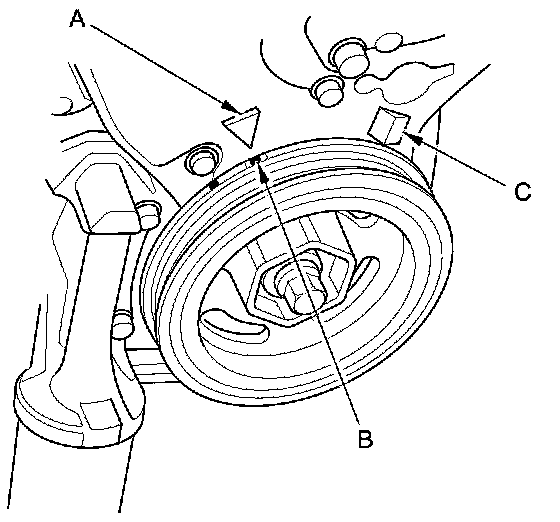 A
C
B