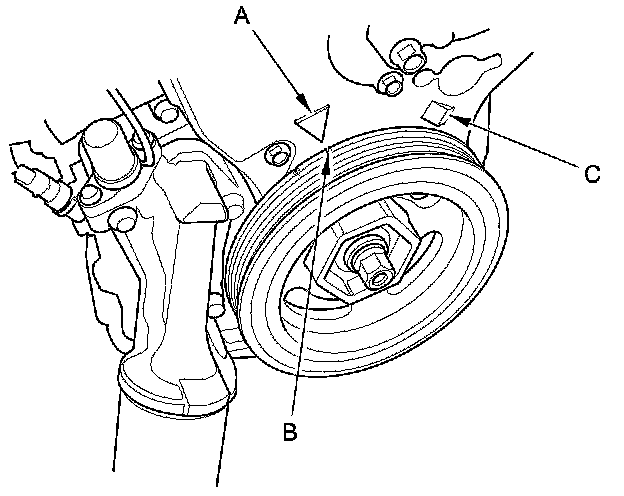 A
C
B