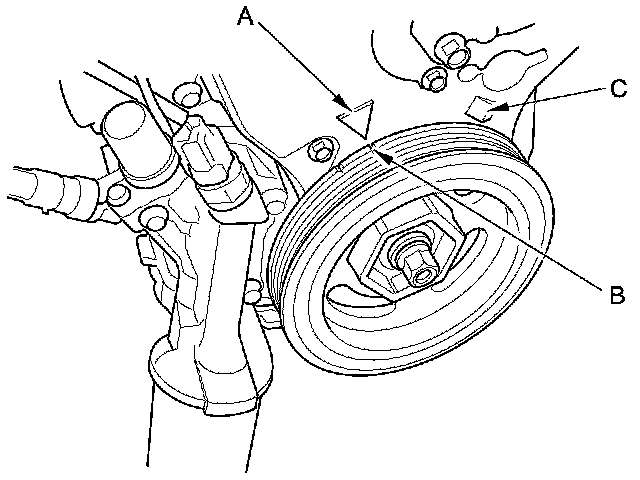 A
C
B