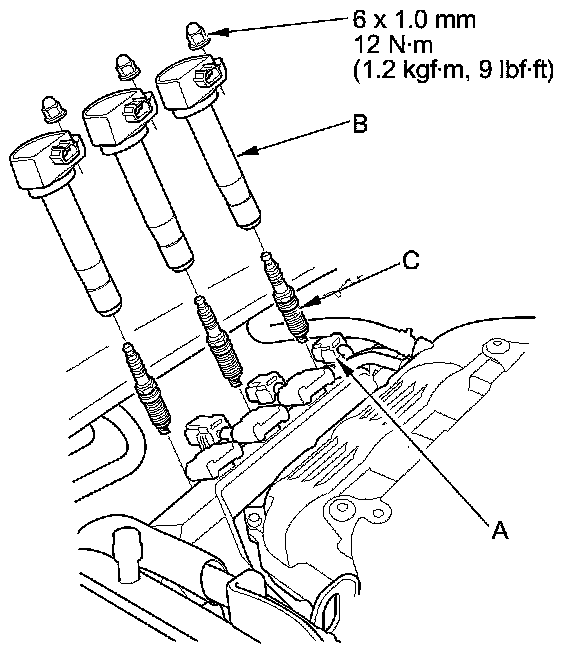 6 x 1.0 mm
12 N·m
(1.2 kgf·m, 9 lbf·ft)

B

C

A